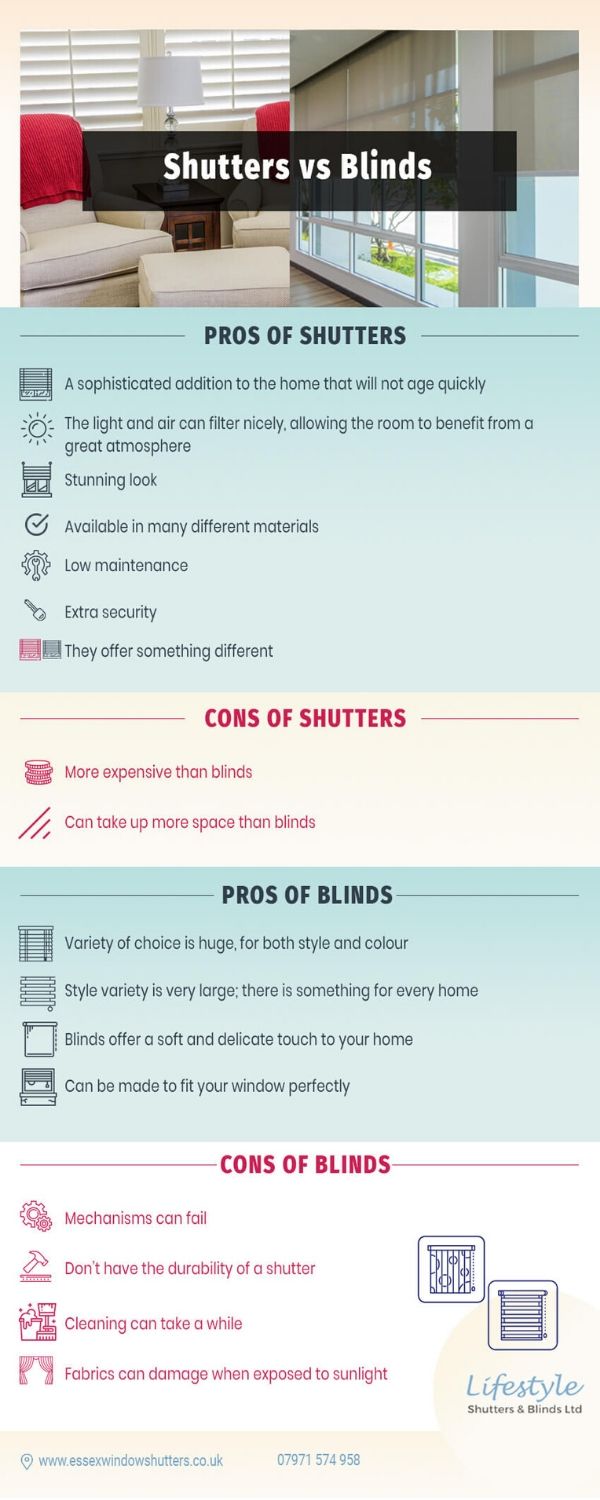 Shutters vs Blinds

PROS OF SHUTTERS

A sophisticated addition to the home that will not age quickly

The light and air can filter nicely, allowing the room to benefit from a great atmosphere

Stunning look

Available in many different materials

Low maintenance

Extra security

They offer something different

CONS OF SHUTTERS

More expensive than blinds

Can take up more space than blinds

PROS OF BLINDS

Variety of choice is huge, for both style and colour

Style variety is very large; there is something for every home

Blinds offer a soft and delicate touch to your home

Can be made to fit your window perfectly

CONS OF BLINDS

Mechanisms can fail

Don't have the durability of a shutter

Cleaning can take a while

Fabrics can damage when exposed to sunlight

Lifestyle
Shutters & Blinds Ltd

www.essexwindowshutters.co.uk

07971 574 958