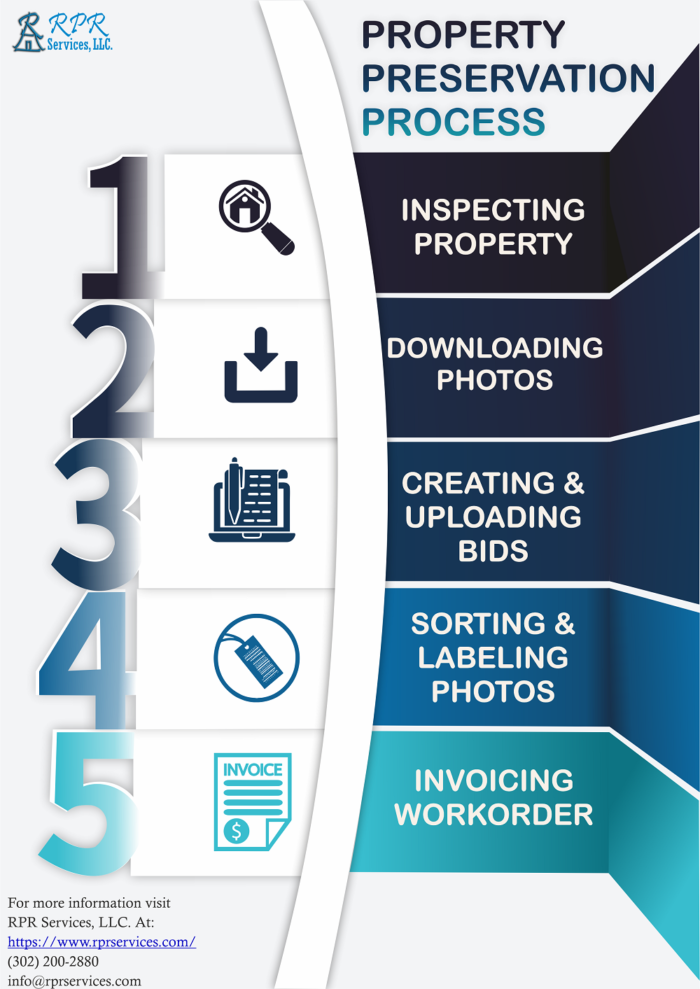 RPR Services, LLC.

PROPERTY PRESERVATION PROCESS

1

INSPECTING PROPERTY

2

DOWNLOADING PHOTOS

3

CREATING & UPLOADING BIDS

4

SORTING & LABELING PHOTOS

5

INVOICE

$

INVOICING WORKORDER

For more information visit RPR Services, LLC. At: https://www.rprservices.com/
(302) 200-2880
info@rprservices.com