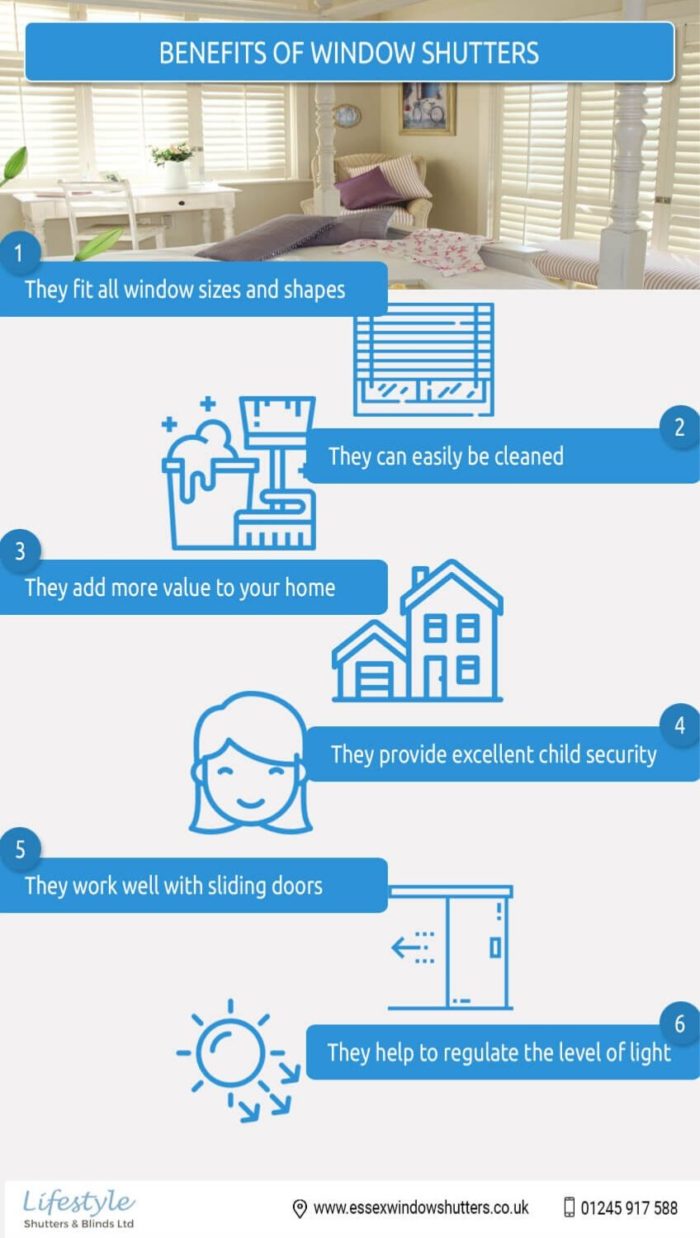 BENEFITS OF WINDOW SHUTTERS

1
They fit all window sizes and shapes

2
They can easily be cleaned

3
They add more value to your home

4
They provide excellent child security

5
They work well with sliding doors

6
They help to regulate the level of light

Lifestyle
Shutters & Blinds Ltd

www.essexwindowshutters.co.uk

01245 917 588