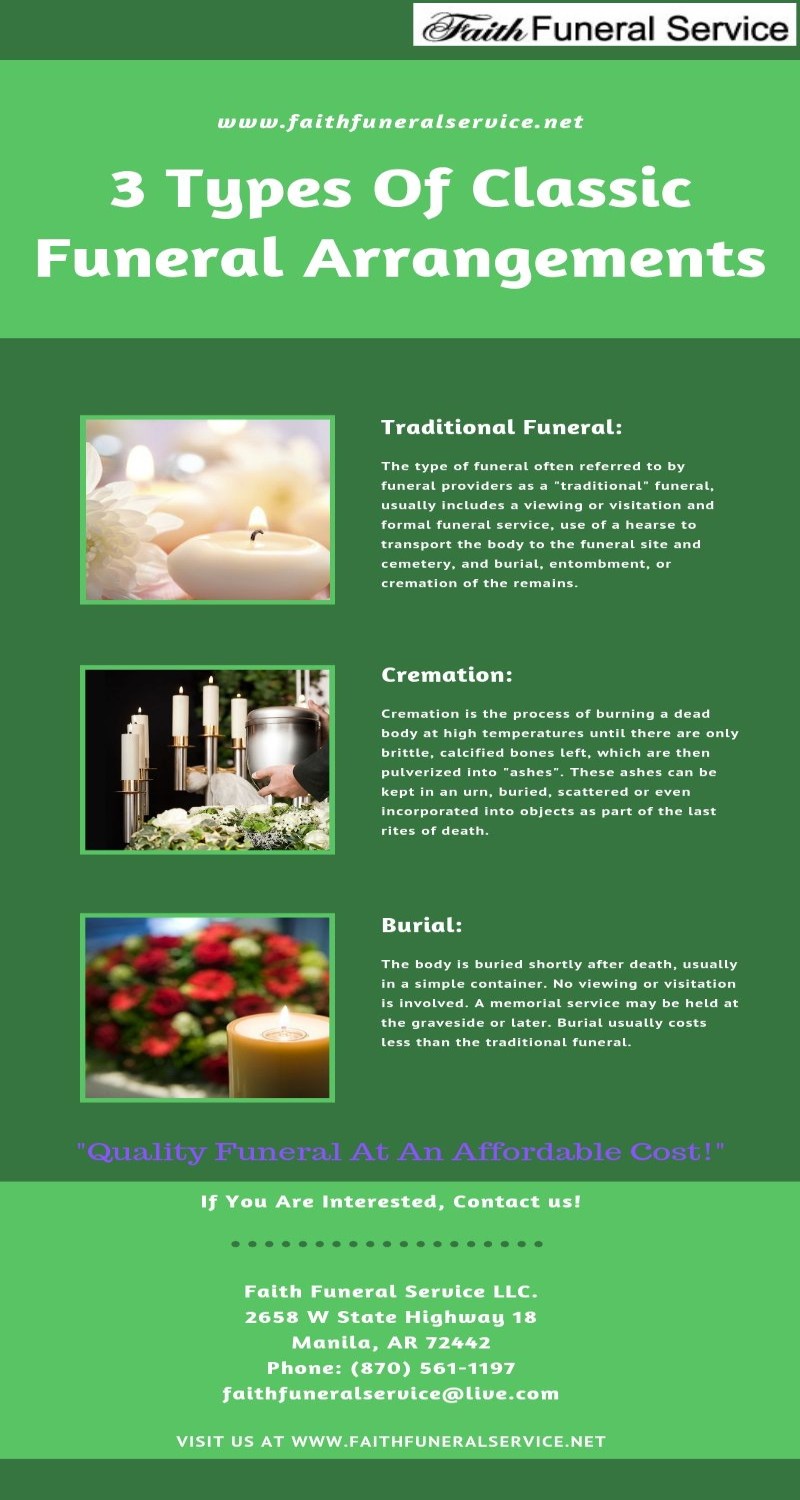 Faith Funeral Service

www.faithfuneralservice.net

3 Types Of Classic Funeral Arrangements

Traditional Funeral:

The type of funeral often referred to by funeral providers as a "traditional" funeral, usually includes a viewing or visitation and formal funeral service, use of a hearse to transport the body to the funeral site and cemetery, and burial, entombment, or cremation of the remains.

Cremation:

Cremation is the process of burning a dead body at high temperatures until there are only brittle, calcified bones left, which are then pulverized into "ashes". These ashes can be kept in an urn, buried, scattered or even incorporated into objects as part of the last rites of death.

Burial:

The body is buried shortly after death, usually in a simple container. No viewing or visitation is involved. A memorial service may be held at the graveside or later. Burial usually costs less than the traditional funeral.

"Quality Funeral At An Affordable Cost!"

If You Are Interested, Contact us!

Faith Funeral Service LLC.
2658 W State Highway 18
Manila, AR 72442
Phone: (870) 561-1197
faithfuneralservice@live.com

VISIT US AT WWW.FAITHFUNERALSERVICE.NET