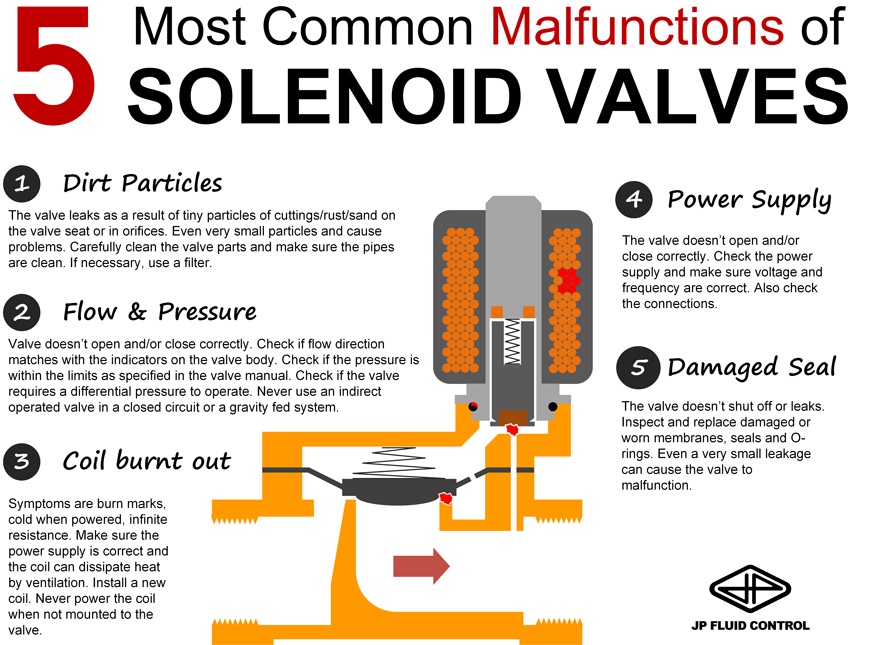 5 Most Common Malfunctions of SOLENOID VALVES

1 Dirt Particles

The valve leaks as a result of tiny particles of cuttings/rust/sand on the valve seat or in orifices. Even very small particles and cause problems. Carefully clean the valve parts and make sure the pipes are clean. If necessary, use a filter.

2 Flow & Pressure

Valve doesn't open and/or close correctly. Check if flow direction matches with the indicators on the valve body. Check if the pressure is within the limits as specified in the valve manual. Check if the valve requires a differential pressure to operate. Never use an indirect operated valve in a closed circuit or a gravity fed system.

3 Coil burnt out

Symptoms are burn marks, cold when powered, infinite resistance. Make sure the power supply is correct and the coil can dissipate heat by ventilation. Install a new coil. Never power the coil when not mounted to the valve.

4 Power Supply

The valve doesn't open and/or close correctly. Check the power supply and make sure voltage and frequency are correct. Also check the connections.

5 Damaged Seal

The valve doesn't shut off or leaks. Inspect and replace damaged or worn membranes, seals and O-rings. Even a very small leakage can cause the valve to malfunction.

JP FLUID CONTROL