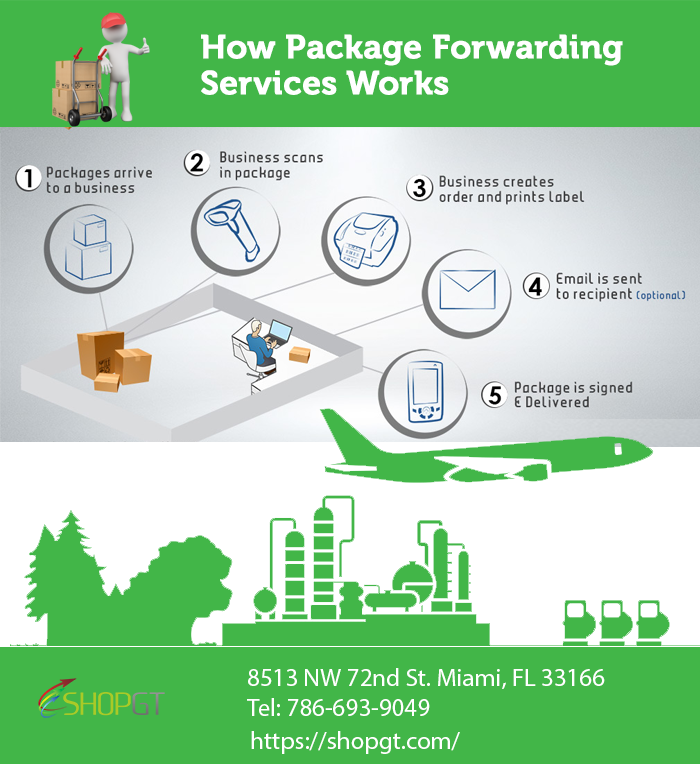 How Package Forwarding Services Works

1 Packages arrive to a business

2 Business scans in package

3 Business creates order and prints label

4 Email is sent to recipient (optional)

5 Package is signed & Delivered

SHOPGT

8513 NW 72nd St. Miami, FL 33166
Tel: 786-693-9049
https://shopgt.com/