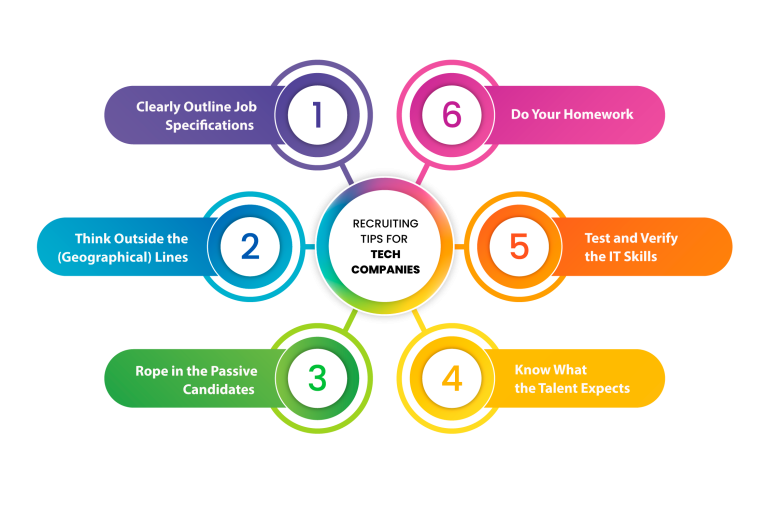 RECRUITING TIPS FOR TECH COMPANIES

1
Clearly Outline Job Specifications

2
Think Outside the (Geographical) Lines

3
Rope in the Passive Candidates

4
Know What the Talent Expects

5
Test and Verify the IT Skills

6
Do Your Homework